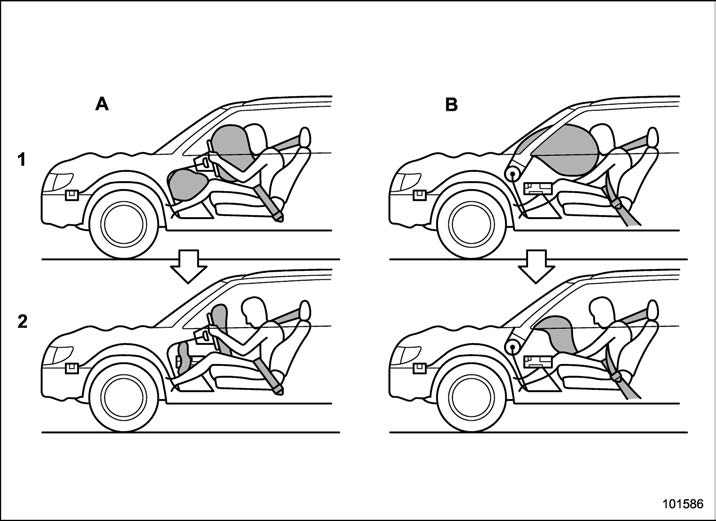 A

B

1

2

101586