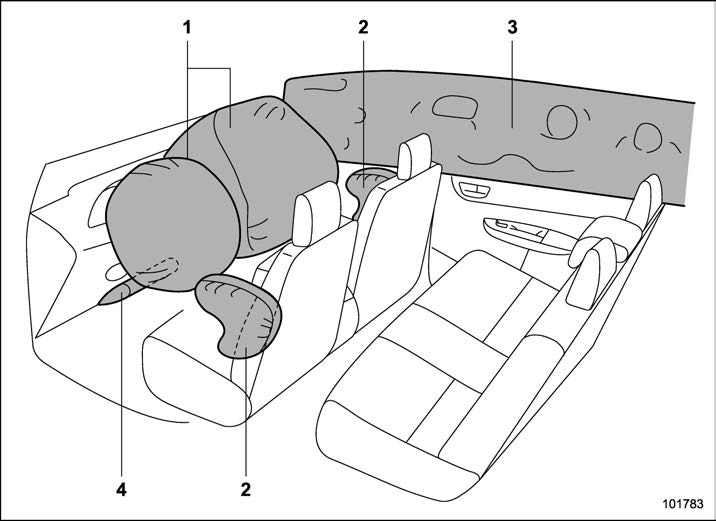 1
2
3
4
2
101783