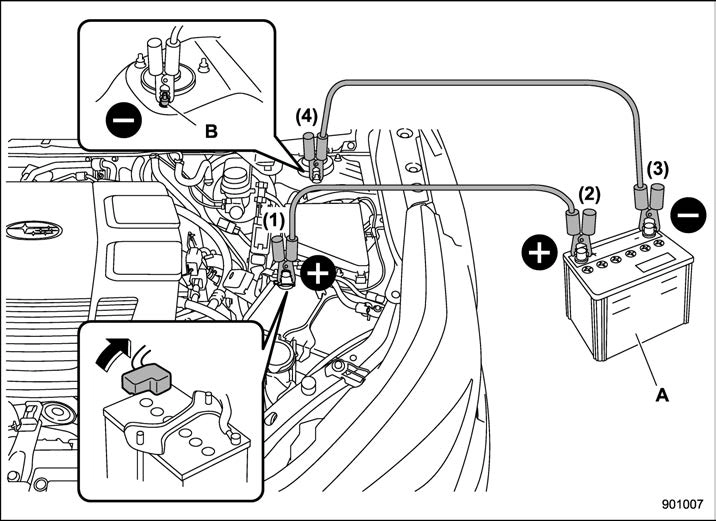 B
(4)
(3)
(2)
(1)
A
901007