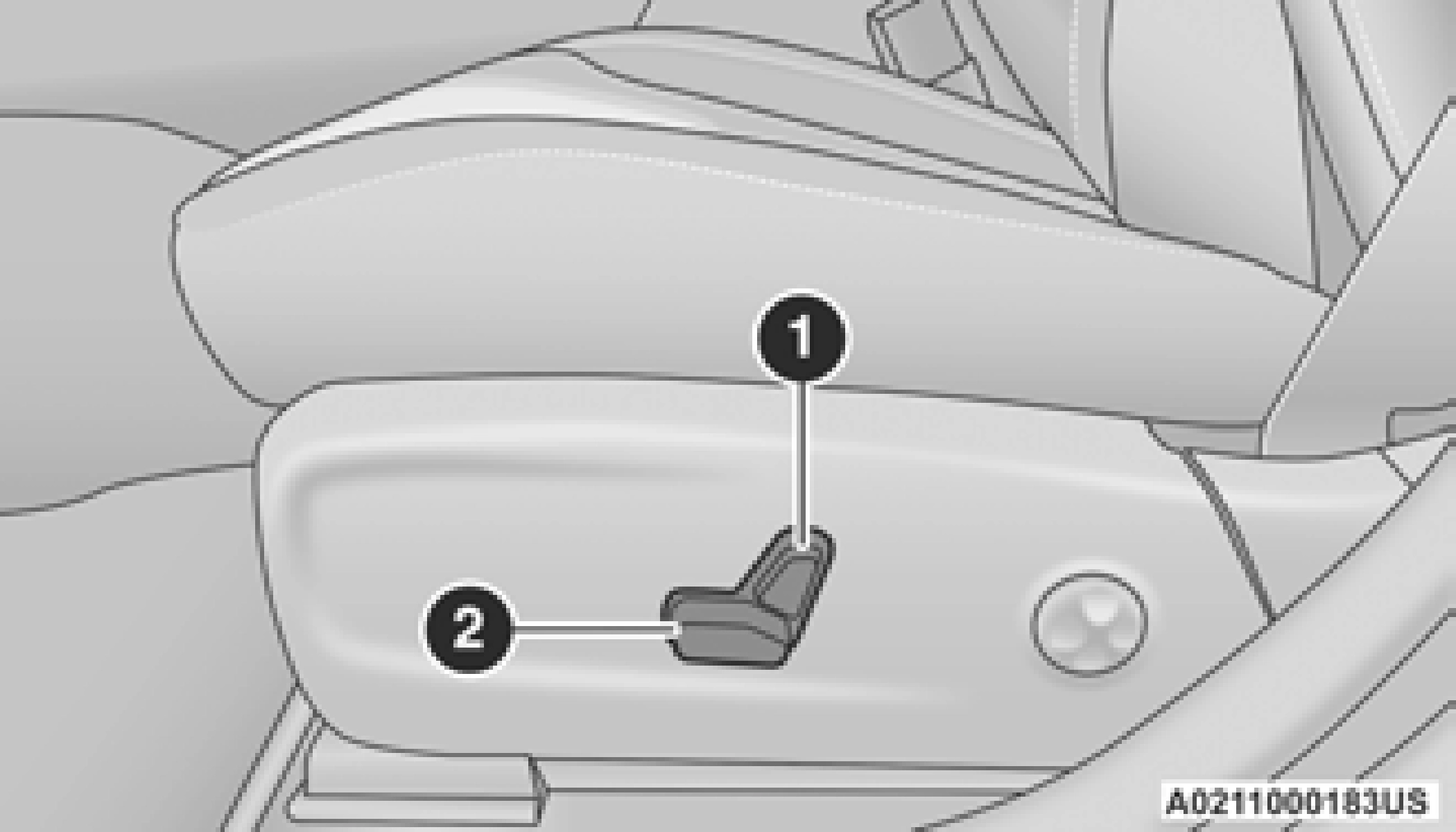 1
2
A0211000183US