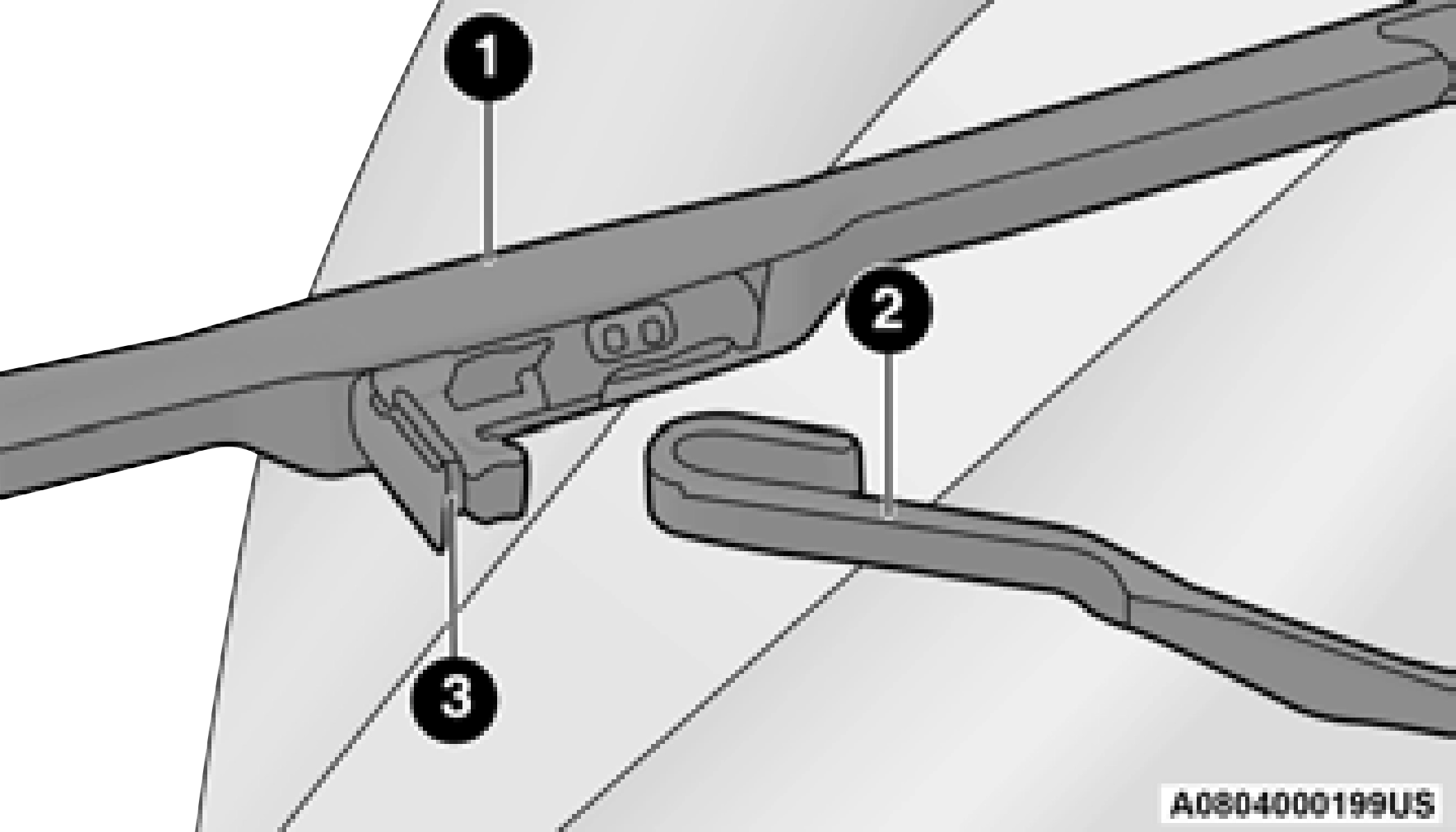 1
2
3
A0804000199US