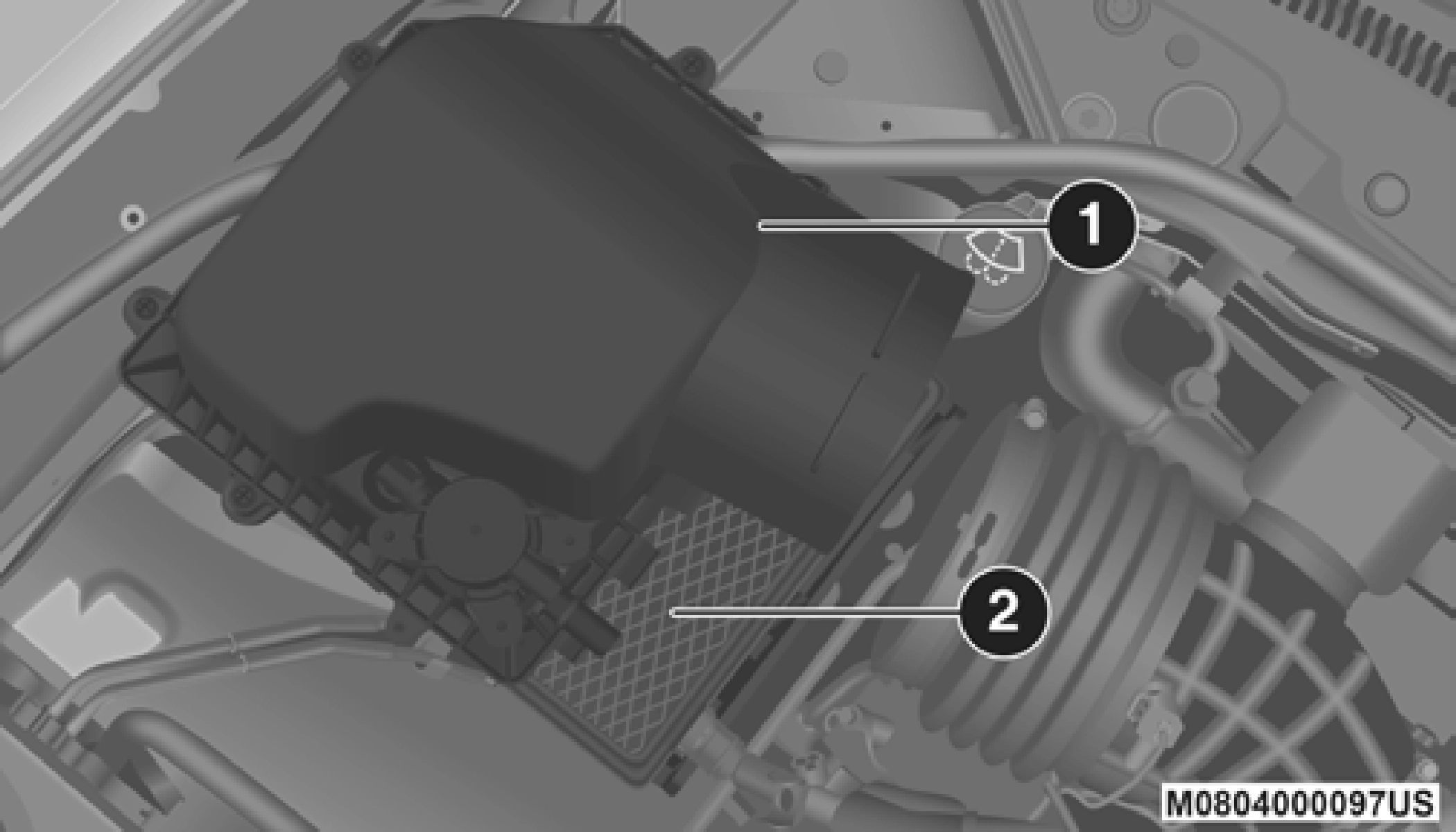 1
2
M0804000097US