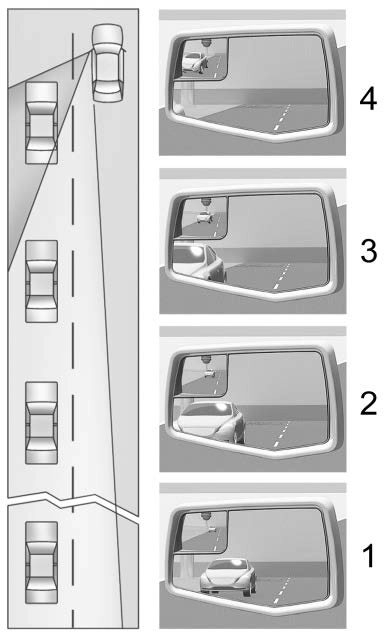 4

3

2

1