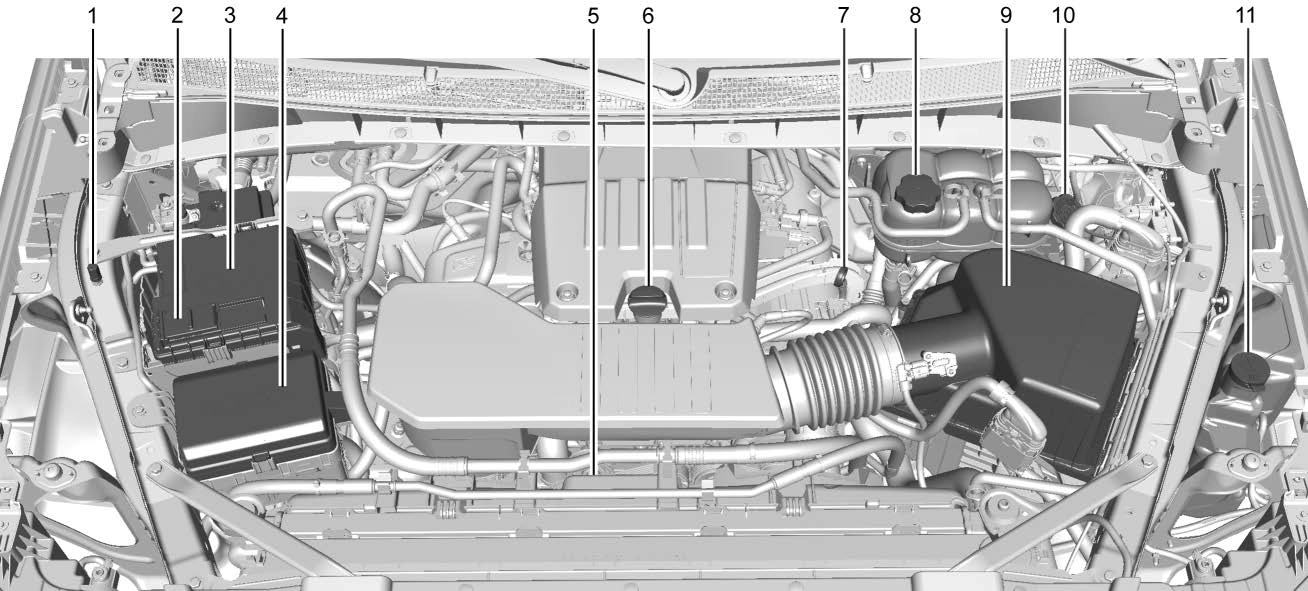 1 2 3 4 5 6 7 8 9 10 11