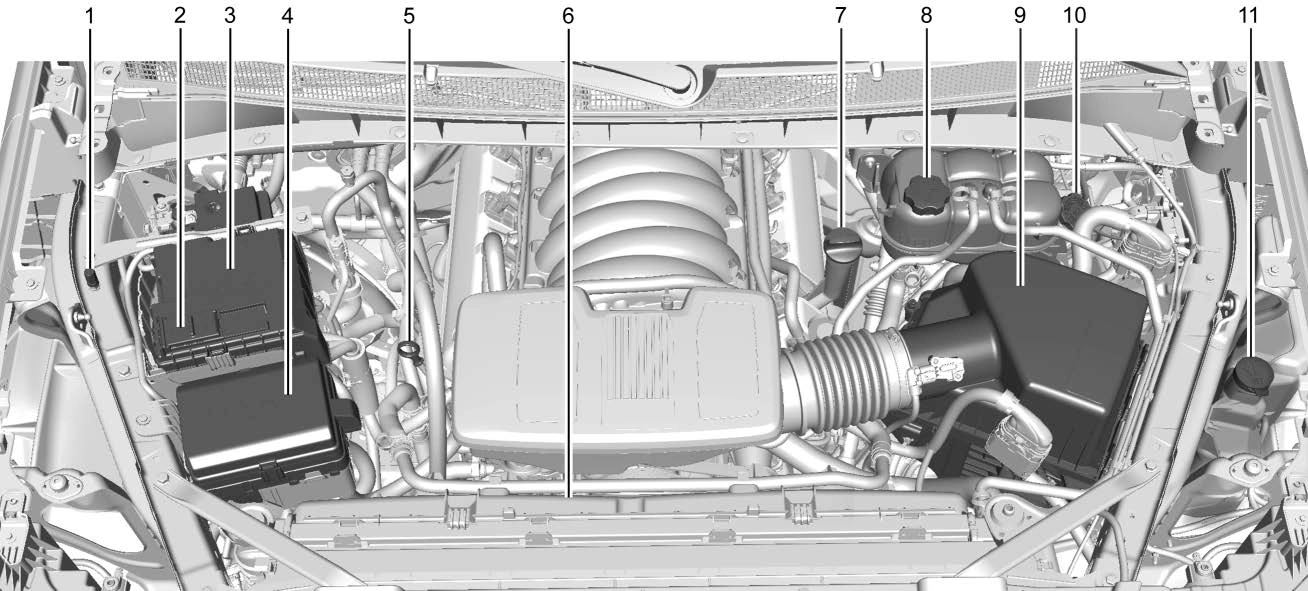 1 2 3 4 5 6 7 8 9 10 11