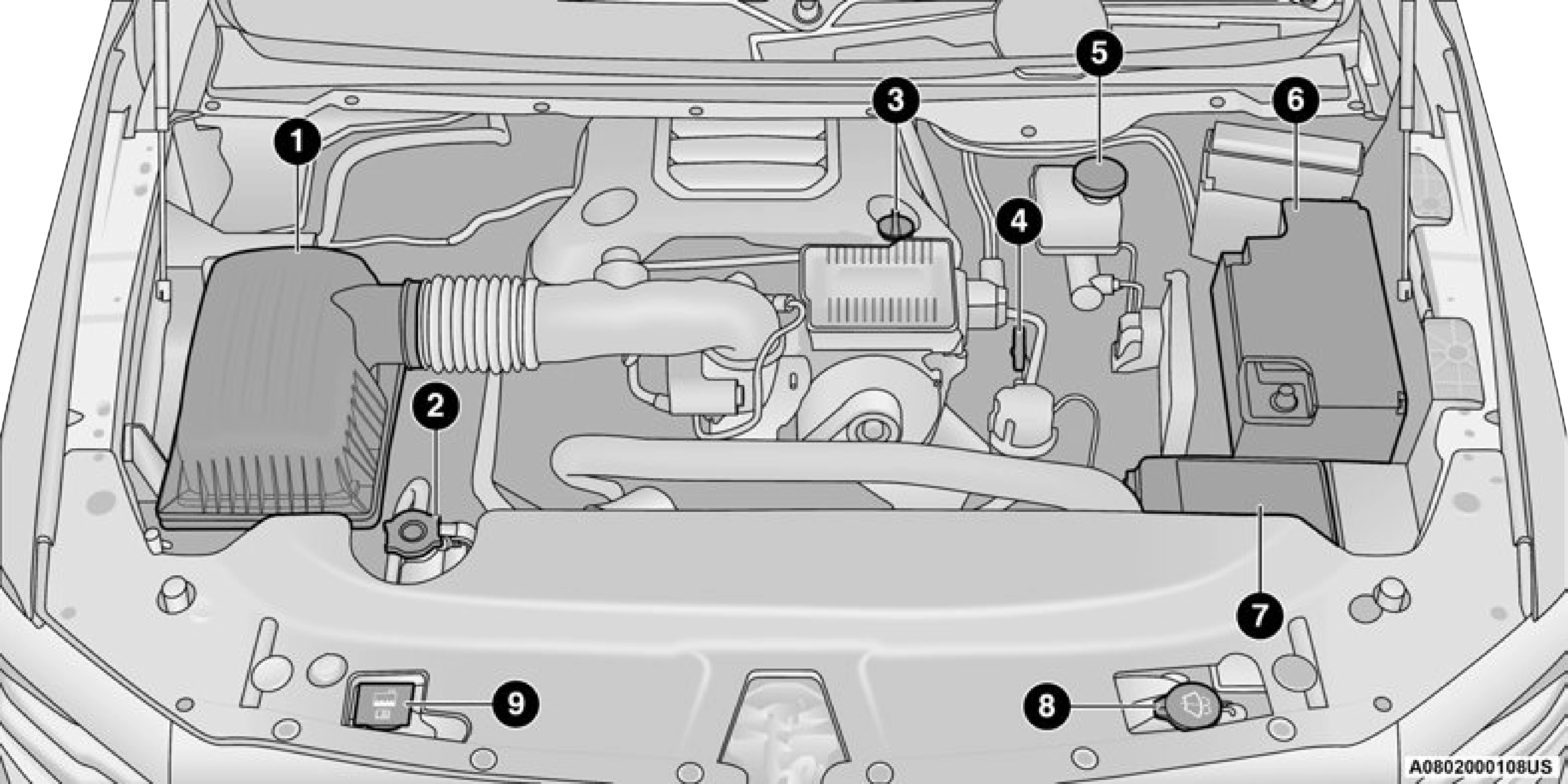 1
2
3
4
5
6
7
8
9
A0802000108US