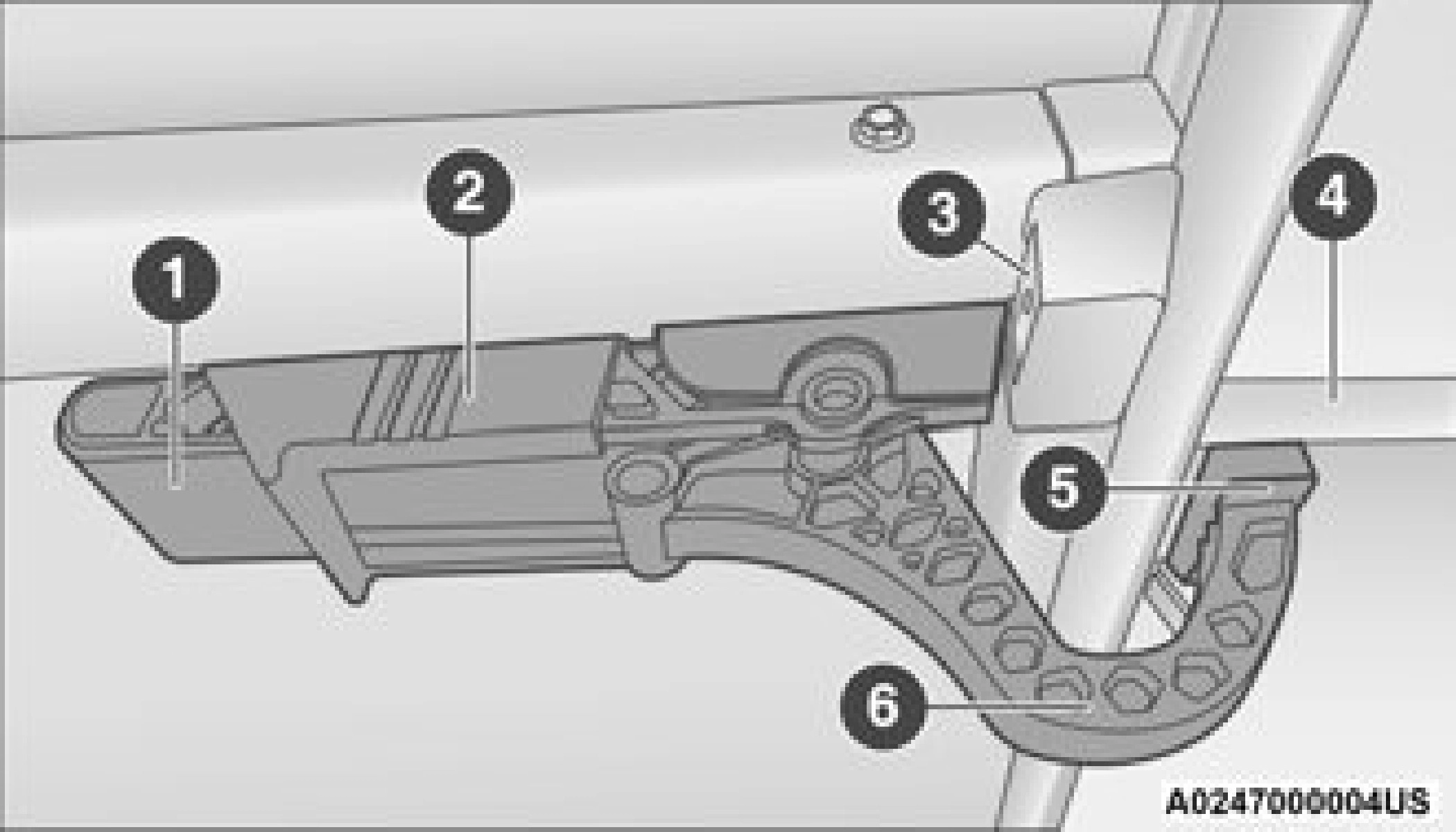 1
2
3
4
5
6
A0247000004US