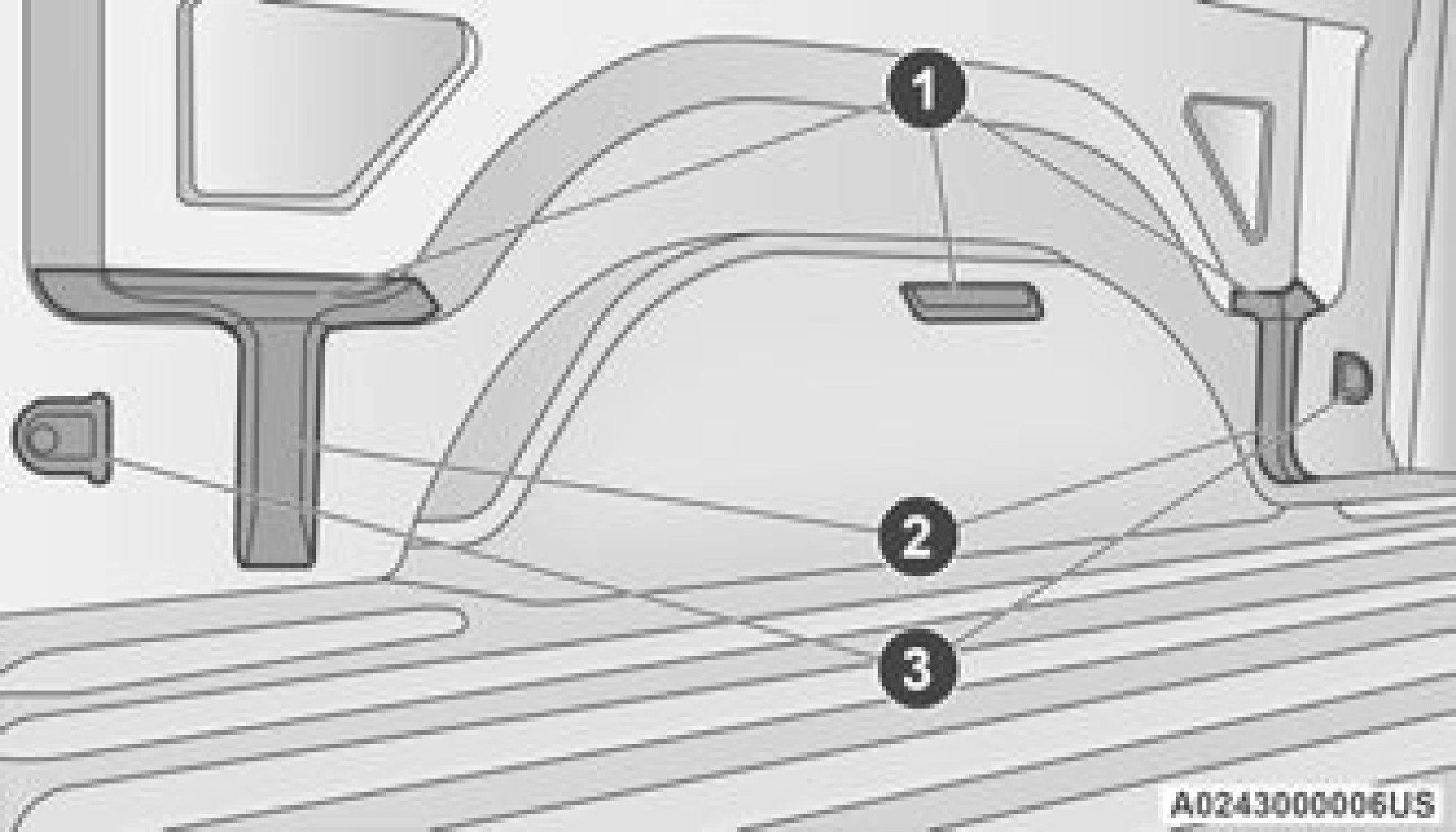 1
2
3
A0243000006US