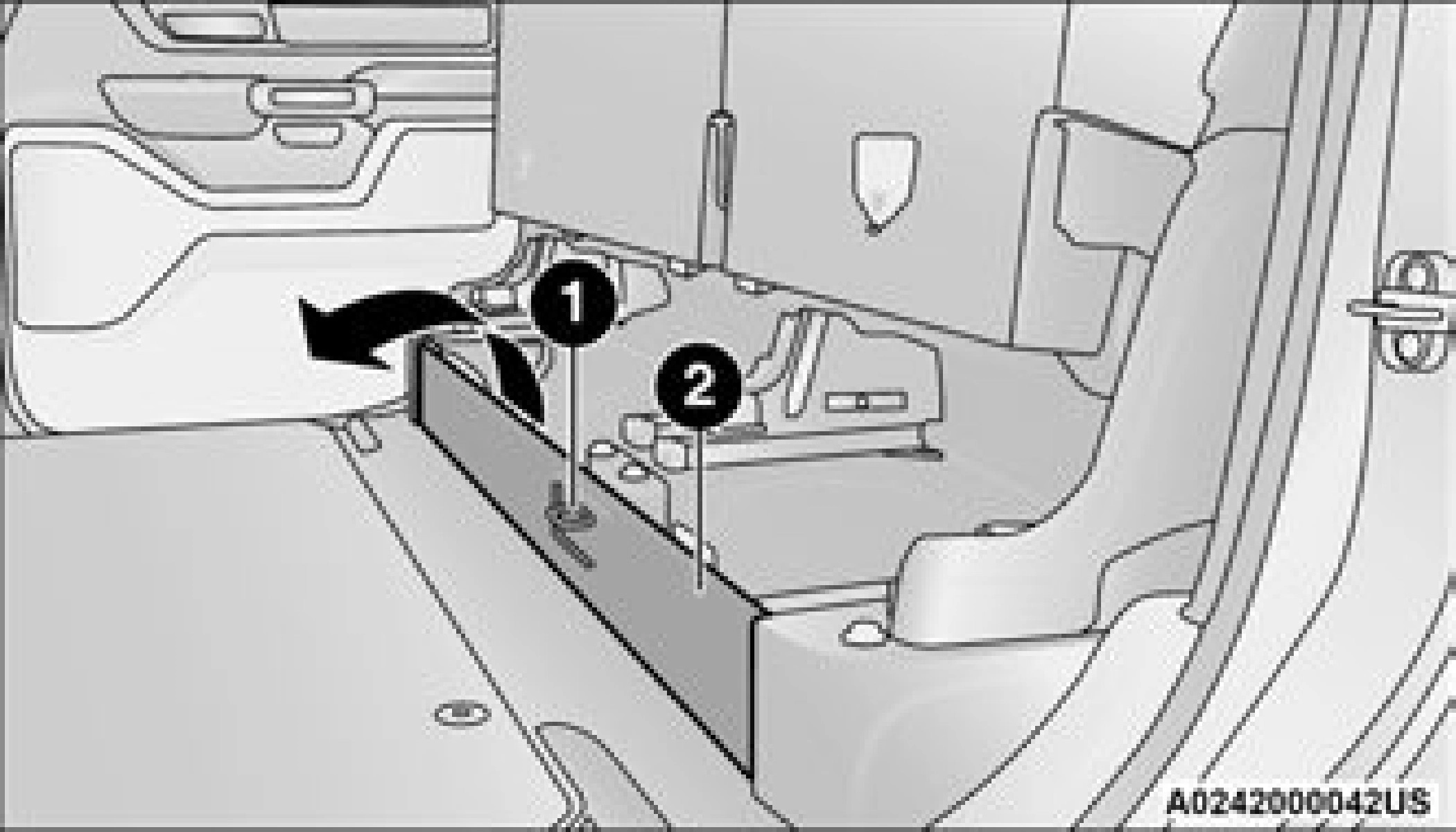 1
2
A0242000042US