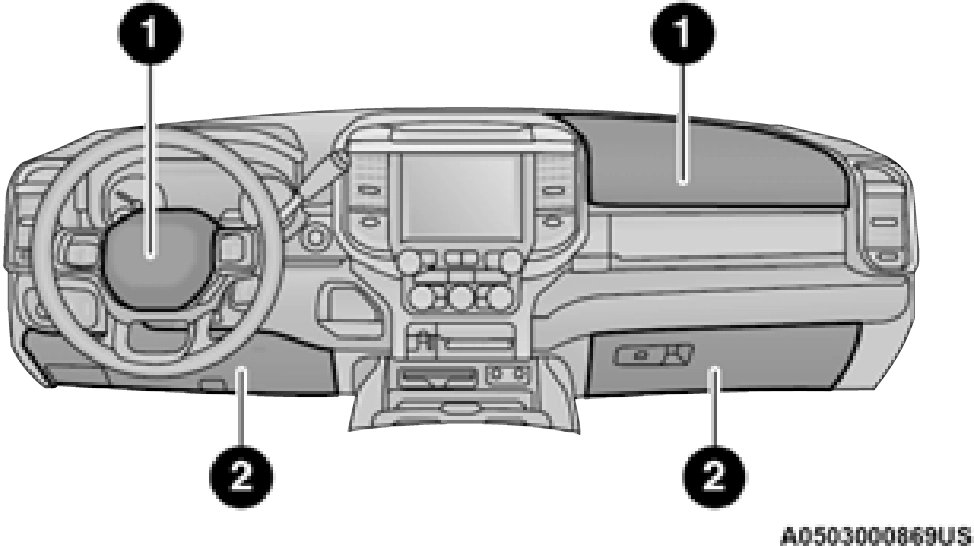 1
1
2
2
A0503000869US