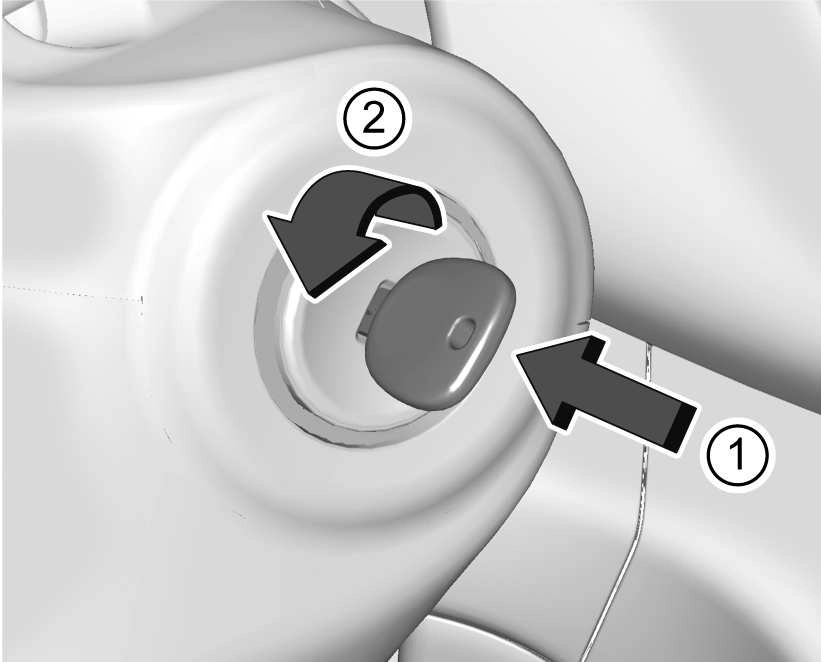 ②
①