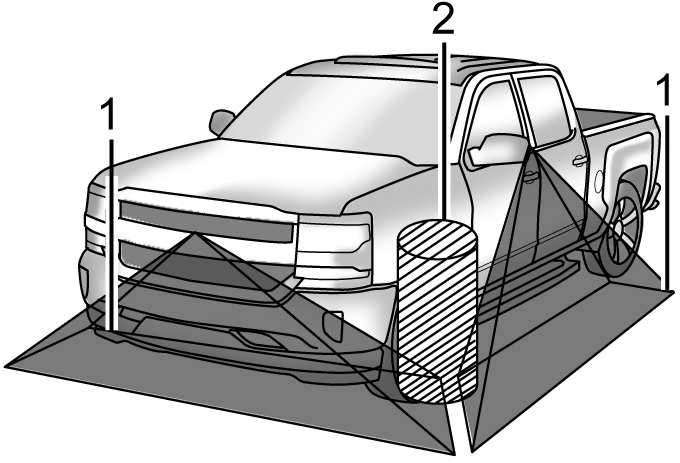 1
2
1