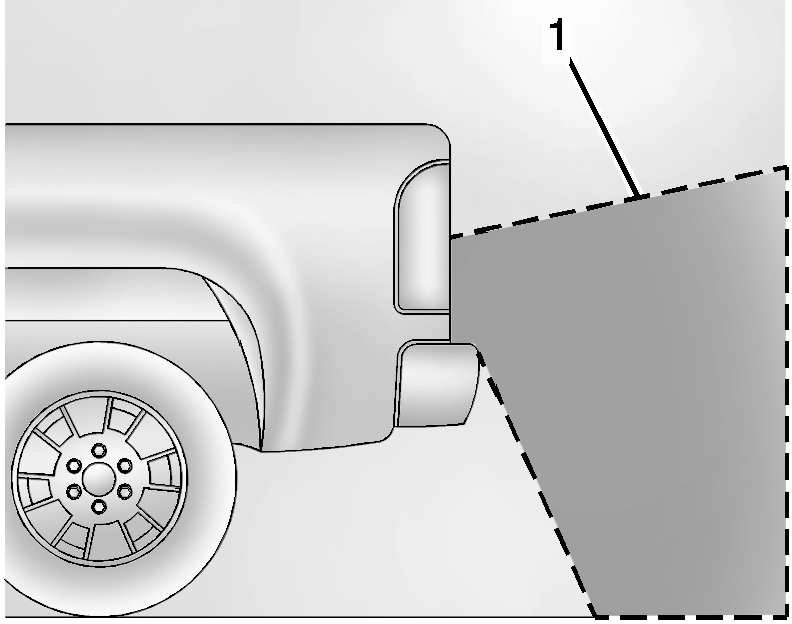 1