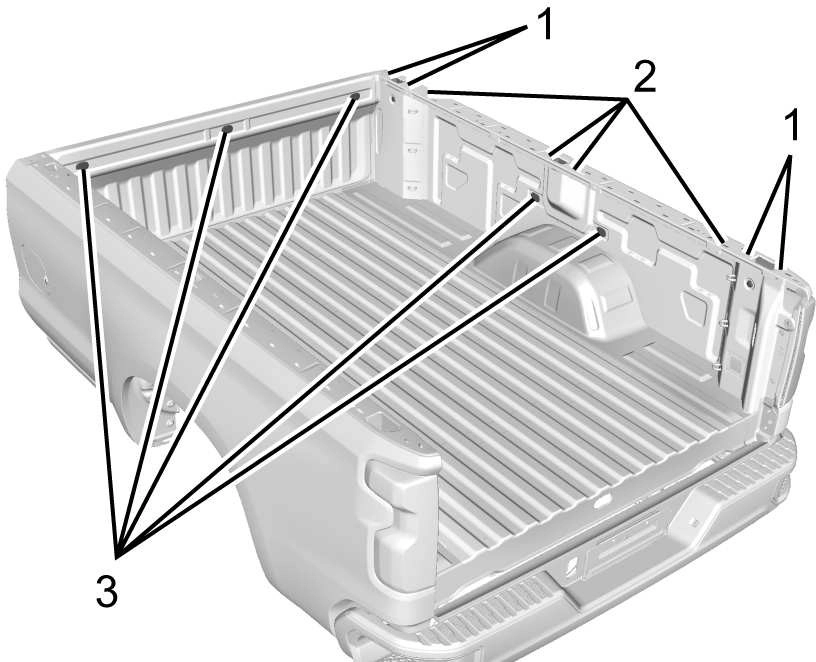 1
2
1
3