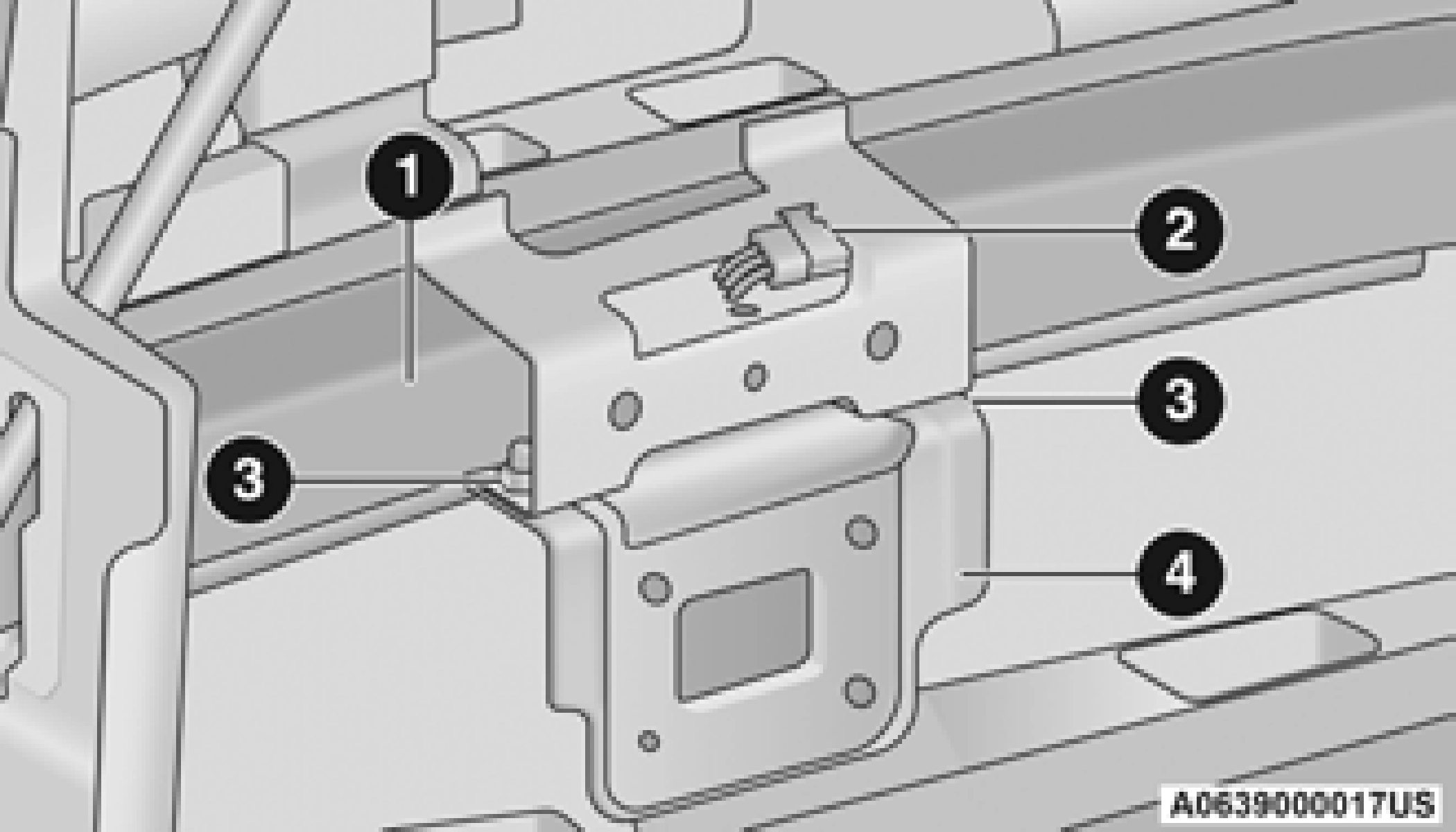 1
2
3
3
4
A0639000017US