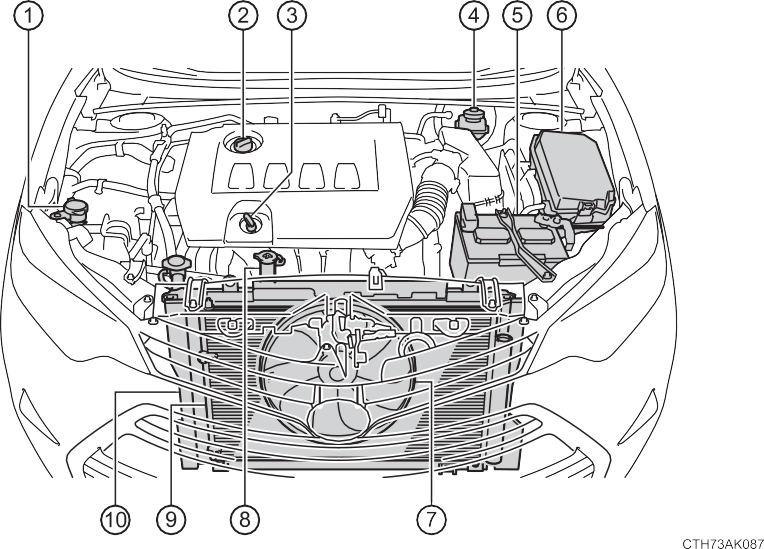 1
2
3
4
5
6
10
9
8
7
CTH73AK087