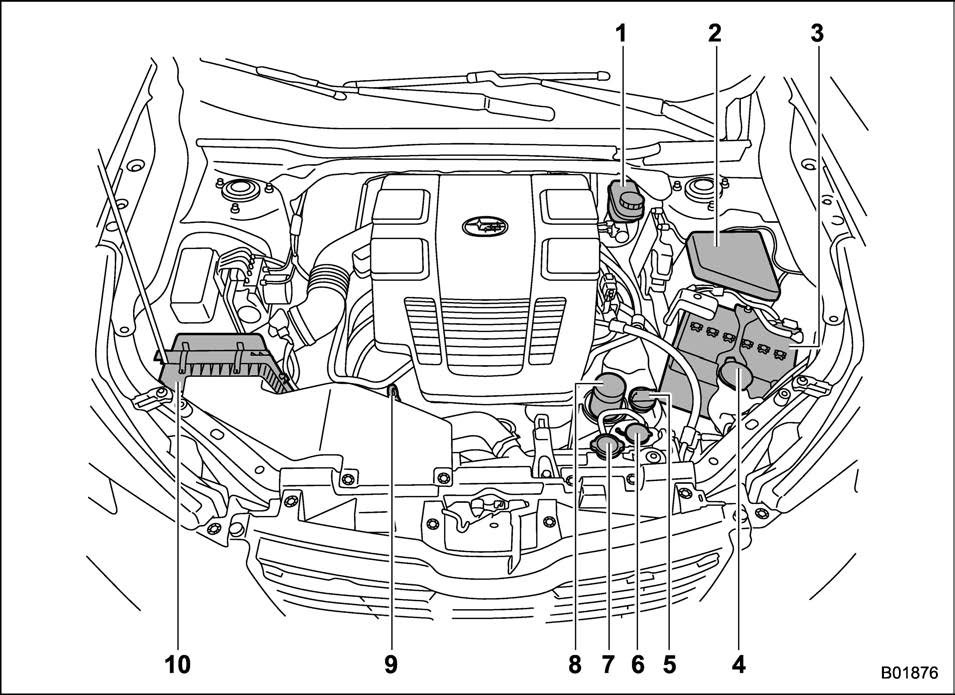 1
2
3
10
9
8
7
6
5
4
B01876