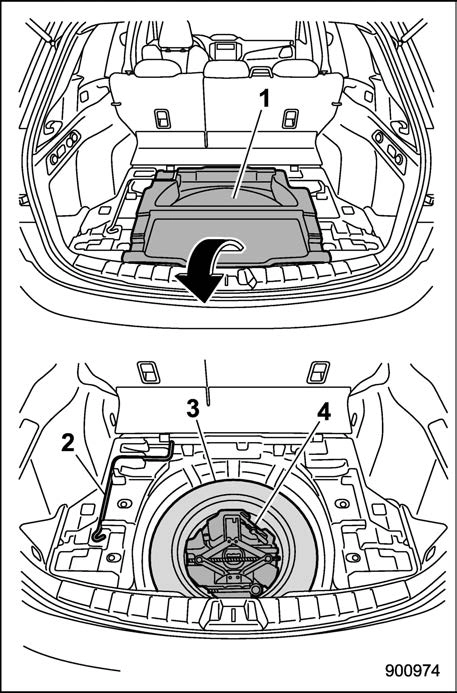 1

2

3

4

900974