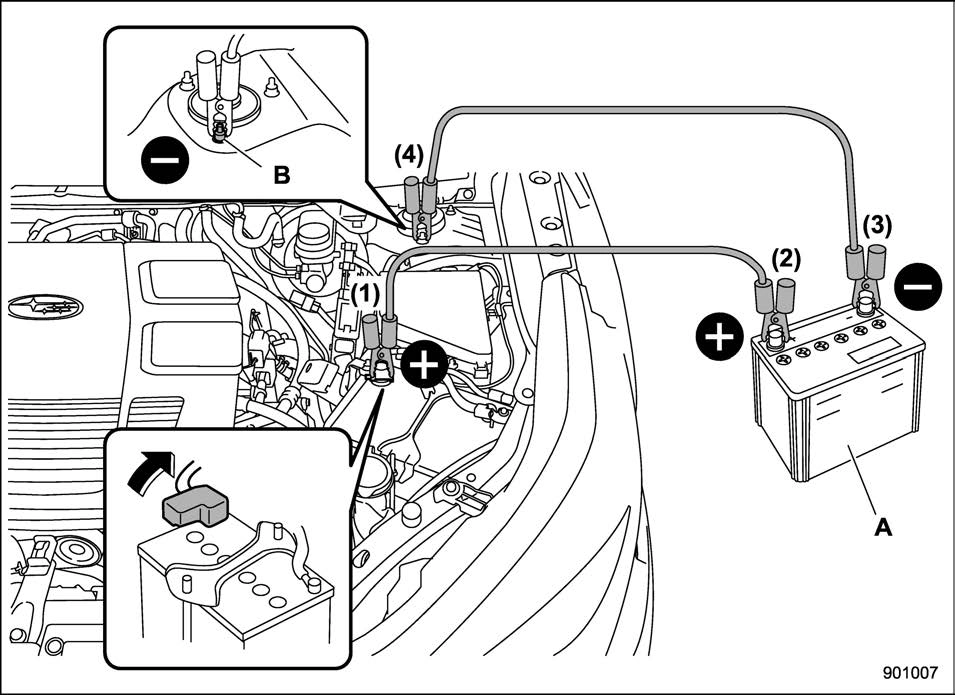 B
(4)
(3)
(2)
(1)
A
901007