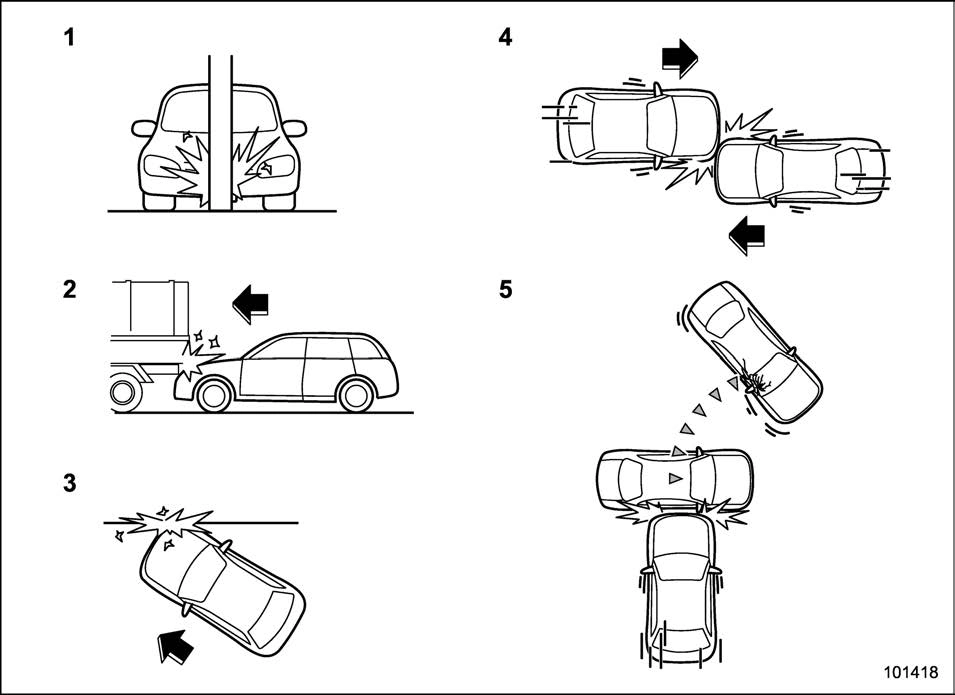 1

2

3

4

5

101418