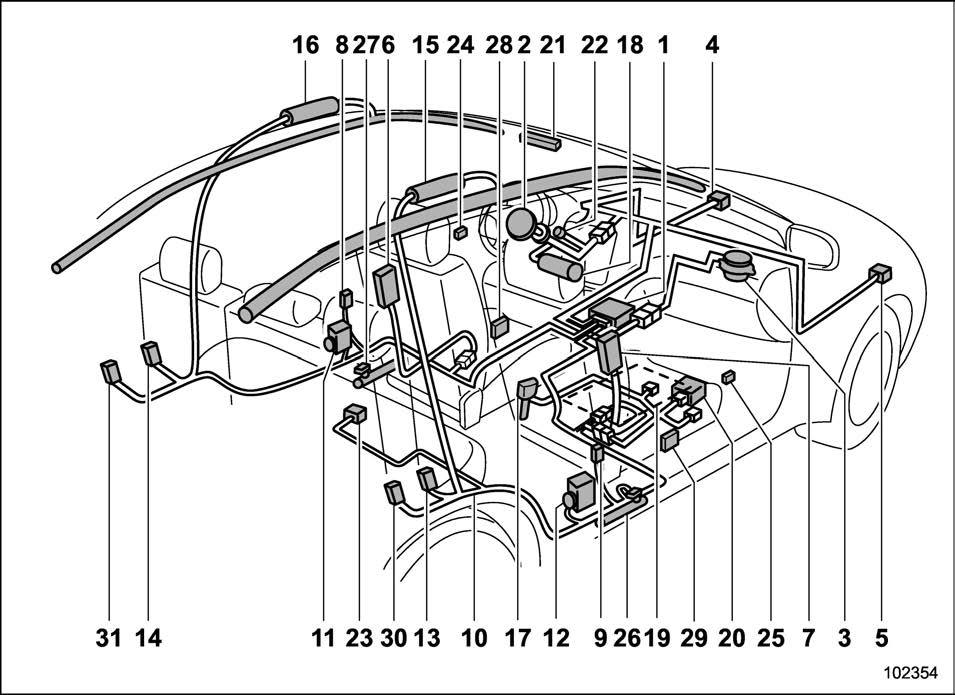 16 8 27 6 15 24 28 2 21 22 18 1 4

31 14 11 23 30 13 10 17 12 9 26 19 29 20 25 7 3 5

102354