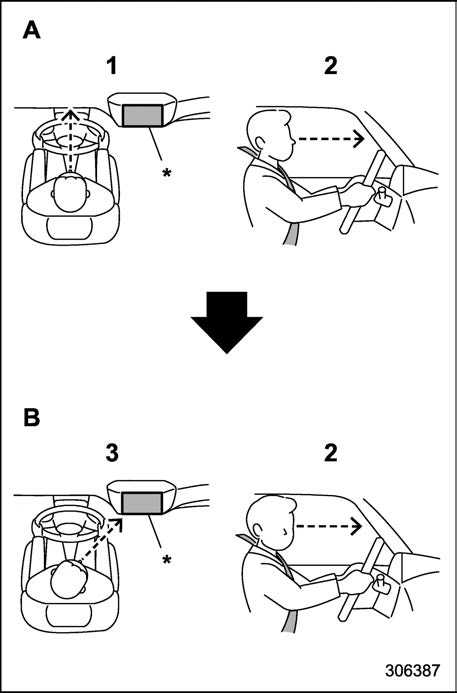 A

1

2

*

B

3

2

*

306387